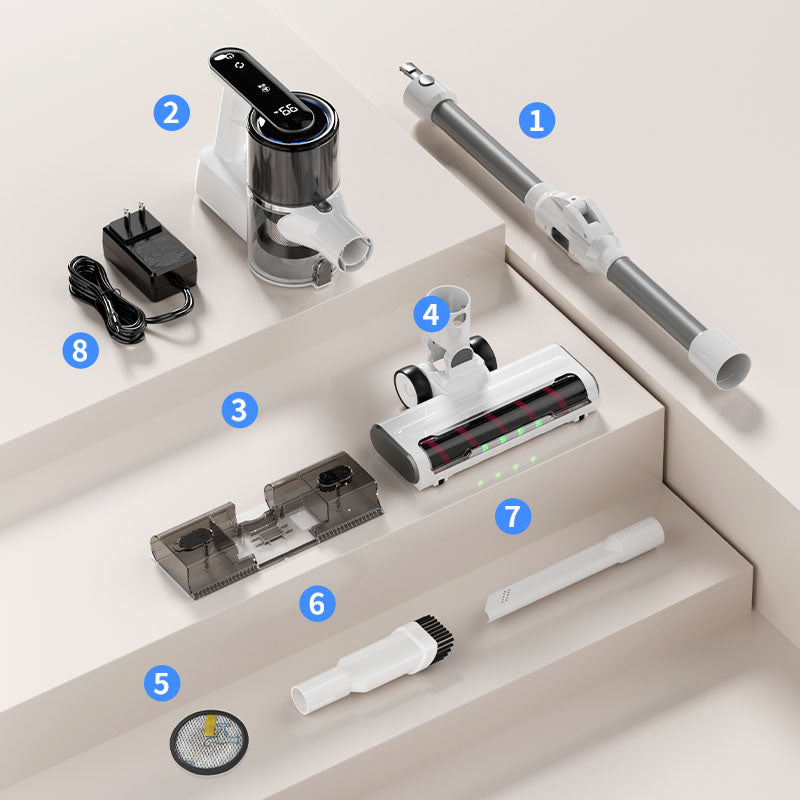 2
1
8
4
3
7
6
5